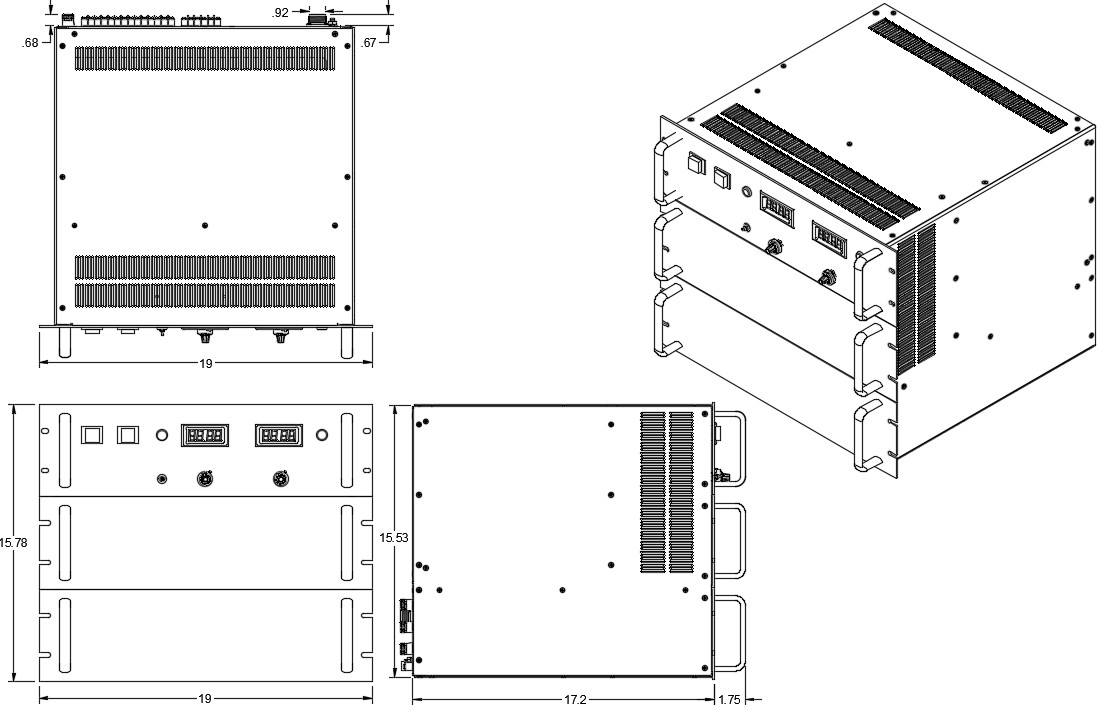 .92
.68
.67
19
15.78
15.53
19
17.2
1.75